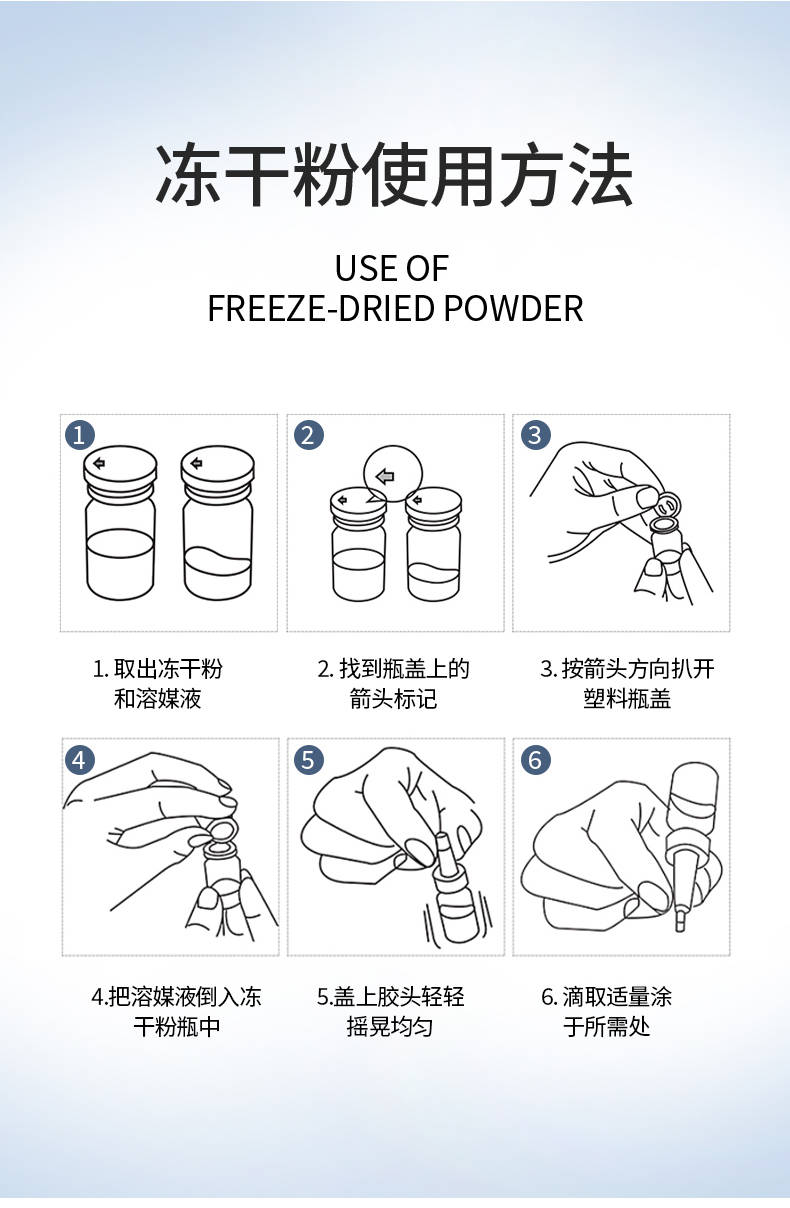 冻干粉使用方法

USE OF
FREEZE-DRIED POWDER

1

2

3

1. 取出冻干粉和溶媒液

2. 找到瓶盖上的箭头标记

3. 按箭头方向扒开塑料瓶盖

4

5

6

4.把溶媒液倒入冻干粉瓶中

5.盖上胶头轻轻摇晃均匀

6. 滴取适量涂于所需处