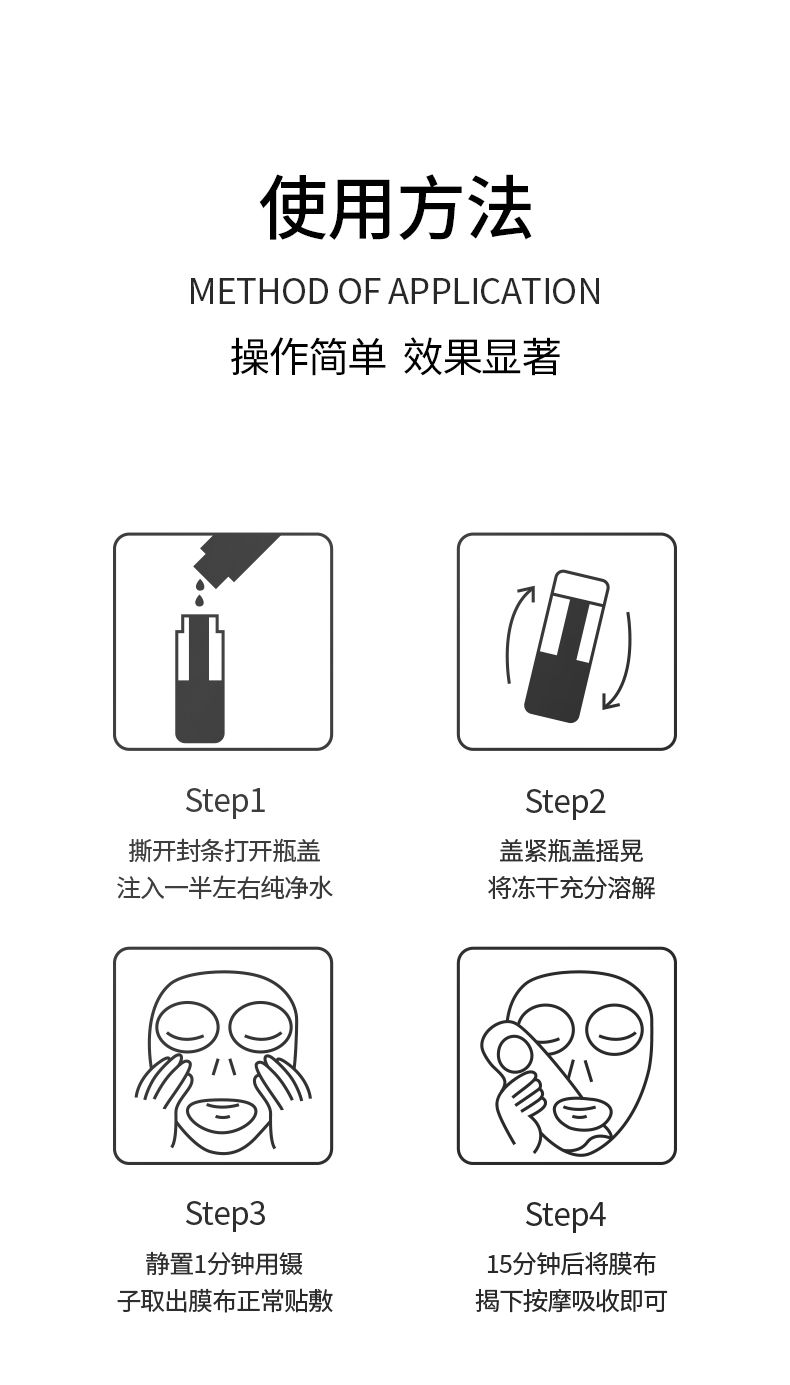 使用方法

METHOD OF APPLICATION

操作简单 效果显著

Step1

撕开封条打开瓶盖
注入一半左右纯净水

Step2

盖紧瓶盖摇晃
将冻干充分溶解

Step3

静置1分钟用镊
子取出膜布正常贴敷

Step4

15分钟后将膜布
揭下按摩吸收即可