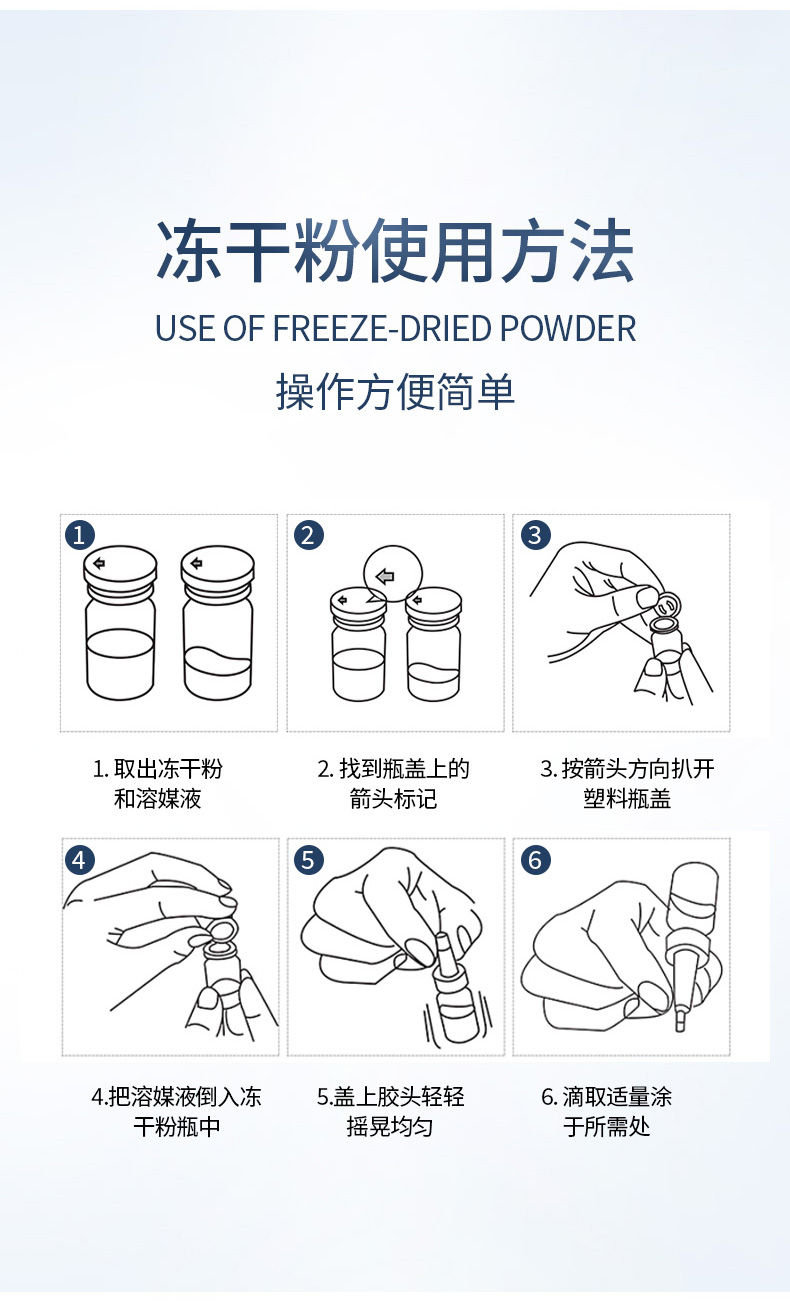 冻干粉使用方法
USE OF FREEZE-DRIED POWDER
操作方便简单

1

2

3

1. 取出冻干粉和溶媒液

2. 找到瓶盖上的箭头标记

3. 按箭头方向扒开塑料瓶盖

4

5

6

4.把溶媒液倒入冻干粉瓶中

5.盖上胶头轻轻摇晃均匀

6. 滴取适量涂于所需处