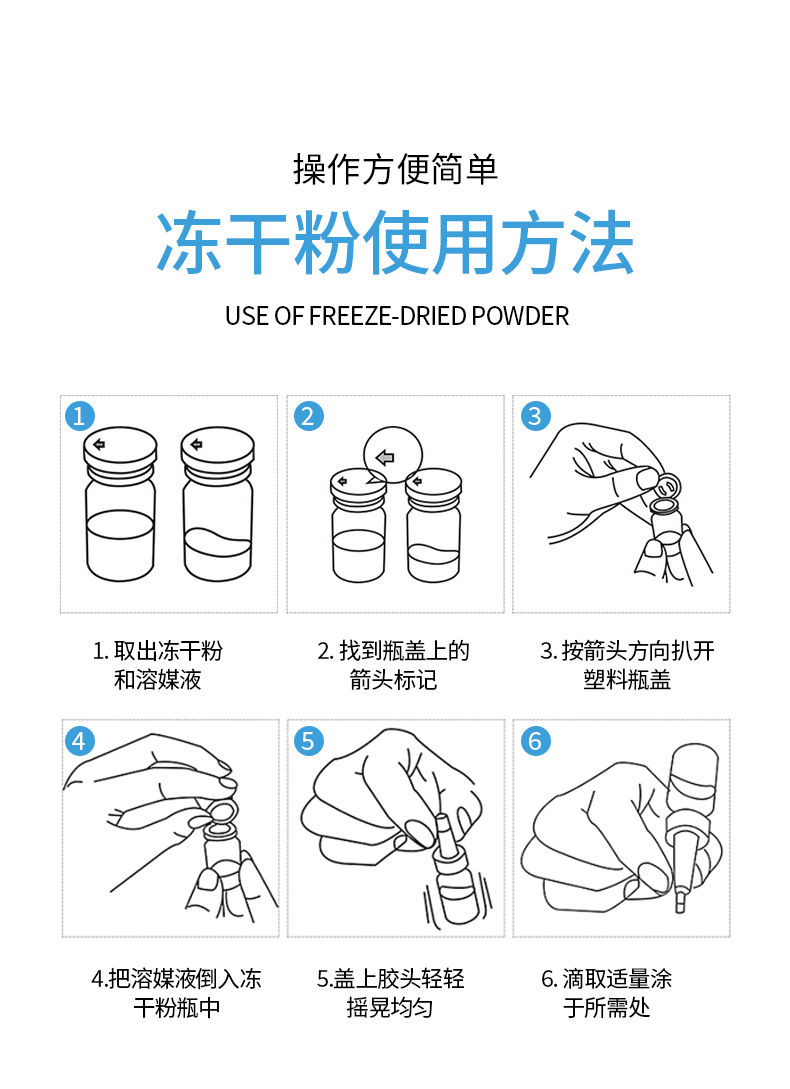 操作方便简单

冻干粉使用方法

USE OF FREEZE-DRIED POWDER

1

1. 取出冻干粉和溶媒液

2

2. 找到瓶盖上的箭头标记

3

3. 按箭头方向扒开塑料瓶盖

4

4.把溶媒液倒入冻干粉瓶中

5

5.盖上胶头轻轻摇晃均匀

6

6. 滴取适量涂于所需处