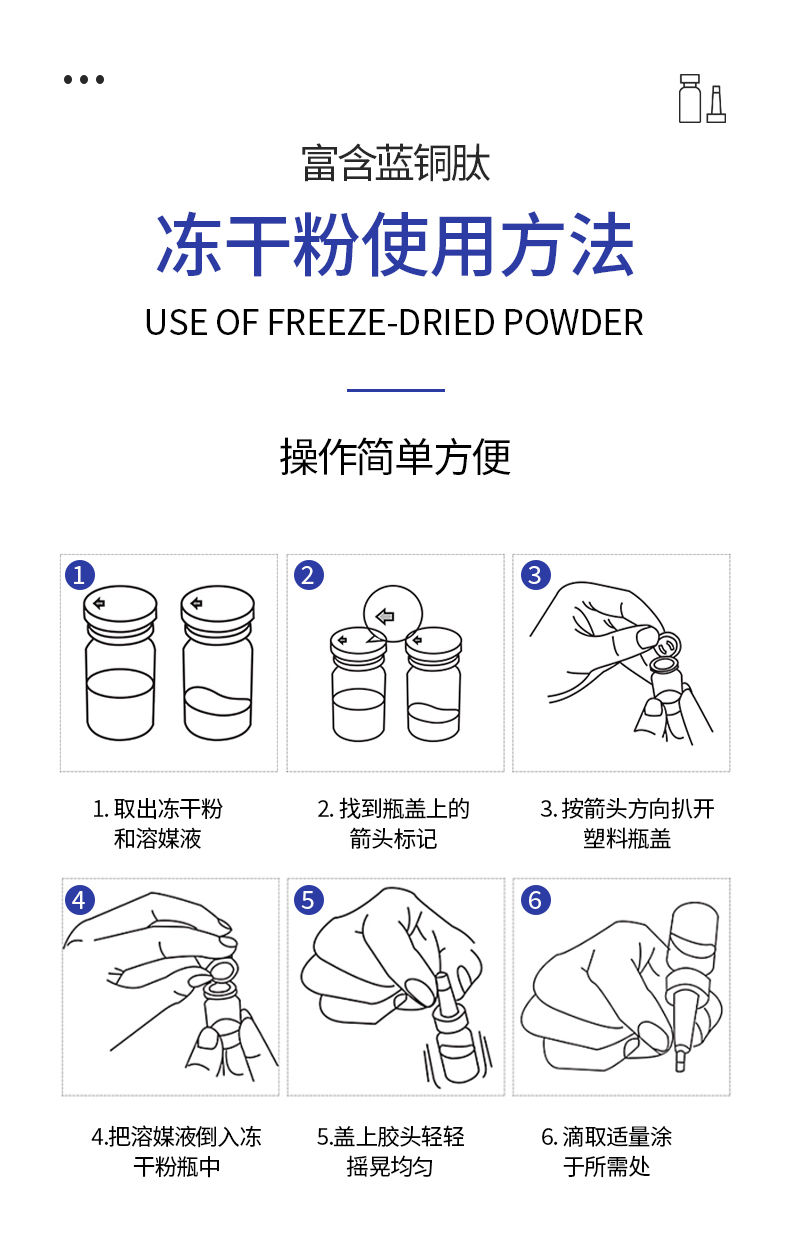 富含蓝铜肽

冻干粉使用方法

USE OF FREEZE-DRIED POWDER

操作简单方便

1

2

3

1. 取出冻干粉和溶媒液

2. 找到瓶盖上的箭头标记

3. 按箭头方向扒开塑料瓶盖

4

5

6

4.把溶媒液倒入冻干粉瓶中

5.盖上胶头轻轻摇晃均匀

6. 滴取适量涂于所需处