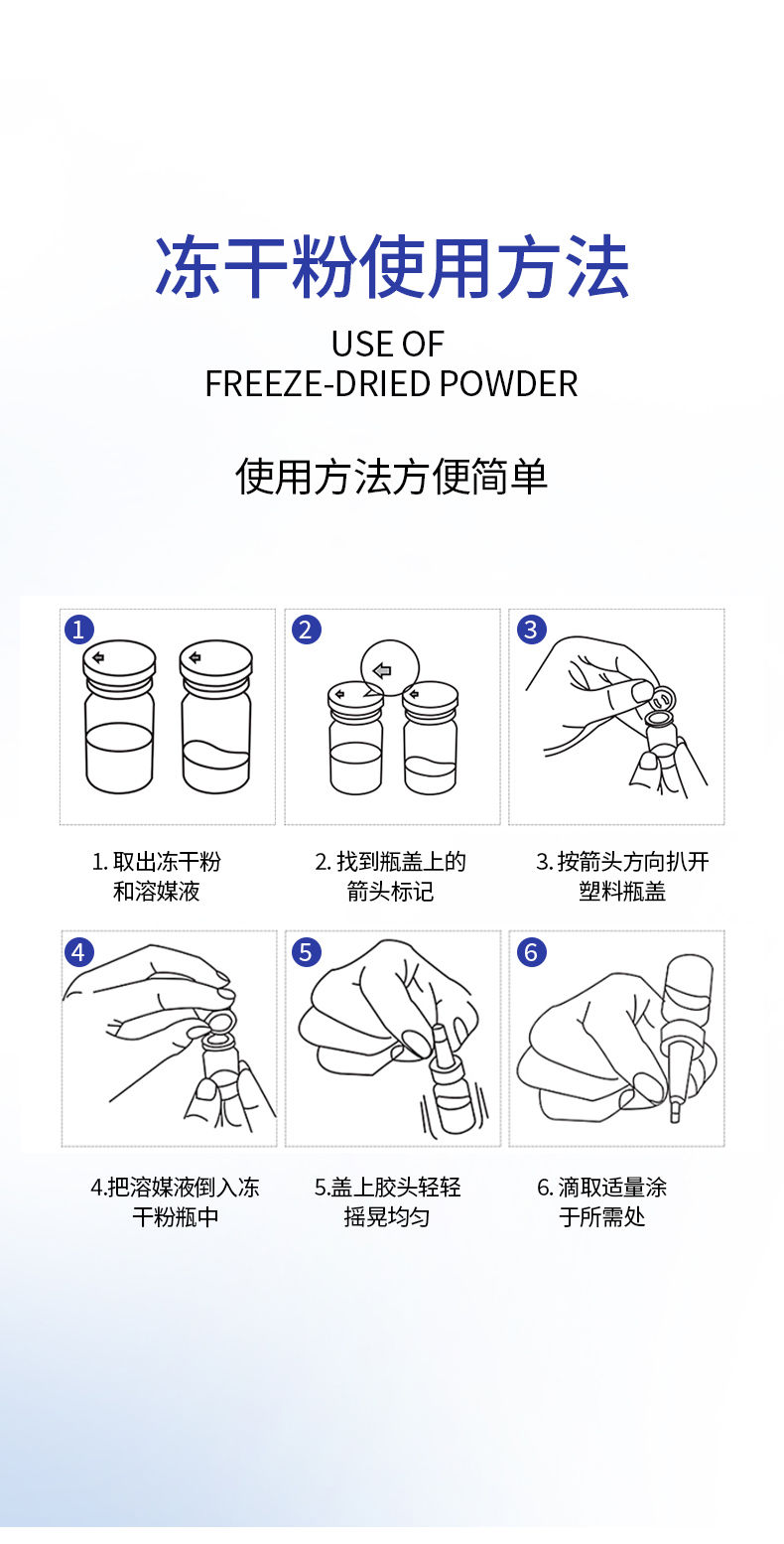 冻干粉使用方法

USE OF
FREEZE-DRIED POWDER

使用方法方便简单

1

2

3

1. 取出冻干粉和溶媒液

2. 找到瓶盖上的箭头标记

3. 按箭头方向扒开塑料瓶盖

4

5

6

4.把溶媒液倒入冻干粉瓶中

5.盖上胶头轻轻摇晃均匀

6. 滴取适量涂于所需处